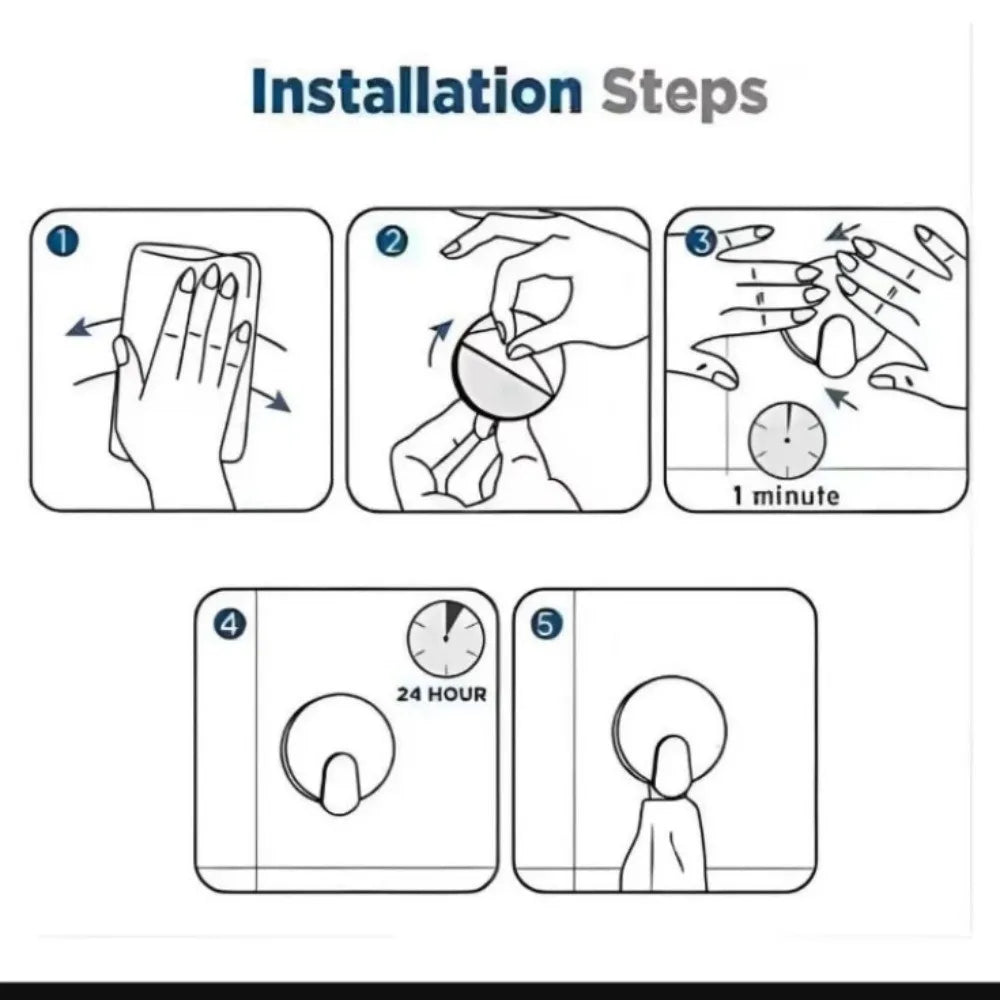 Installation Steps

1

2

3

1 minute

4

24 HOUR

5