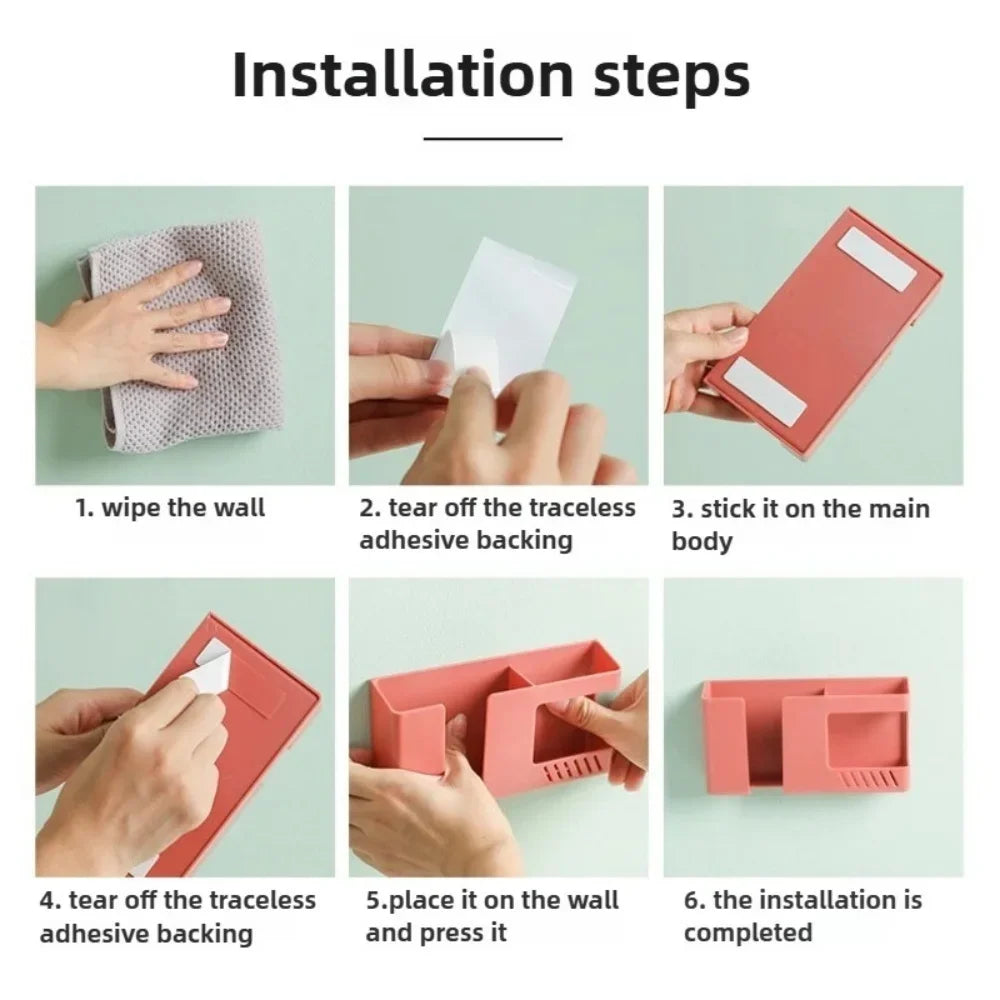 Installation steps

1. wipe the wall

2. tear off the traceless adhesive backing

3. stick it on the main body

4. tear off the traceless adhesive backing

5.place it on the wall and press it

6. the installation is completed